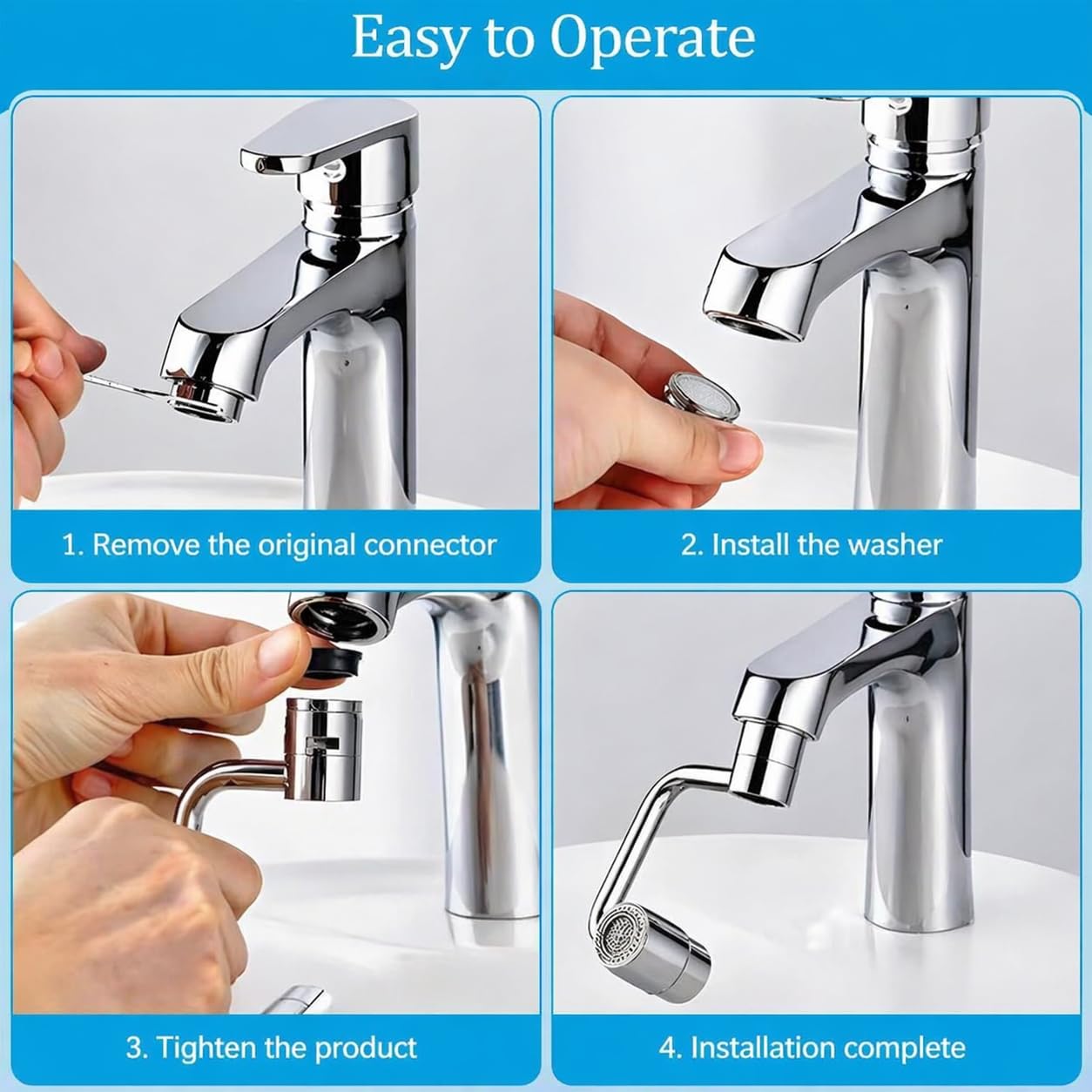 Easy to Operate

1. Remove the original connector

2. Install the washer

3. Tighten the product

4. Installation complete